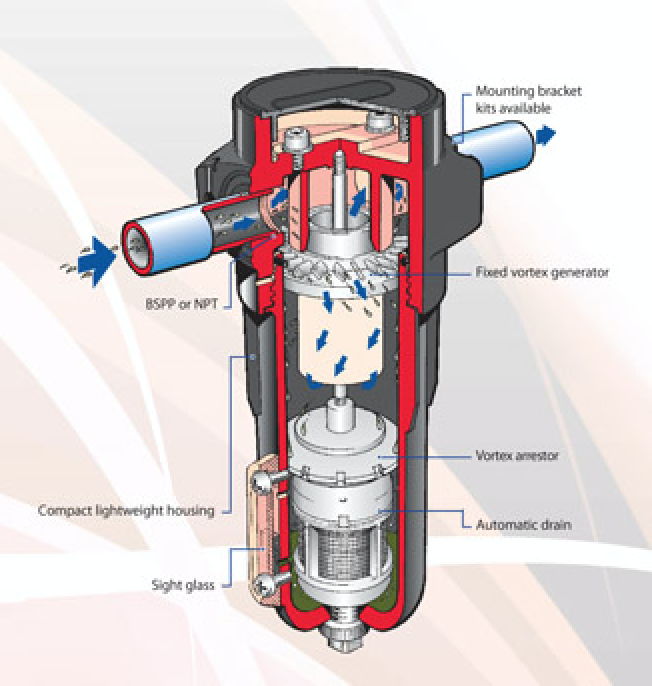 Mounting bracket kits available

Fixed vortex generator

BSPP or NPT

Vortex arrestor

Compact lightweight housing

Automatic drain

Sight glass